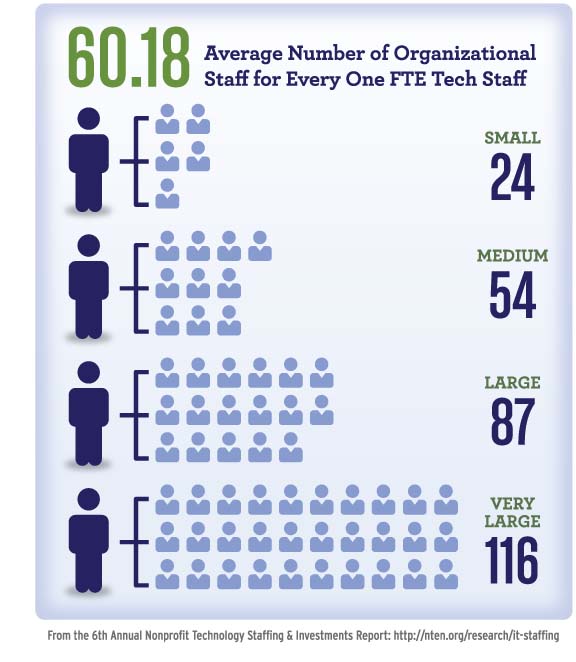 60.18 Average Number of Organizational Staff for Every One FTE Tech Staff

SMALL
24

MEDIUM
54

LARGE
87

VERY LARGE
116

From the 6th Annual Nonprofit Technology Staffing & Investments Report: http://nten.org/research/it-staffing